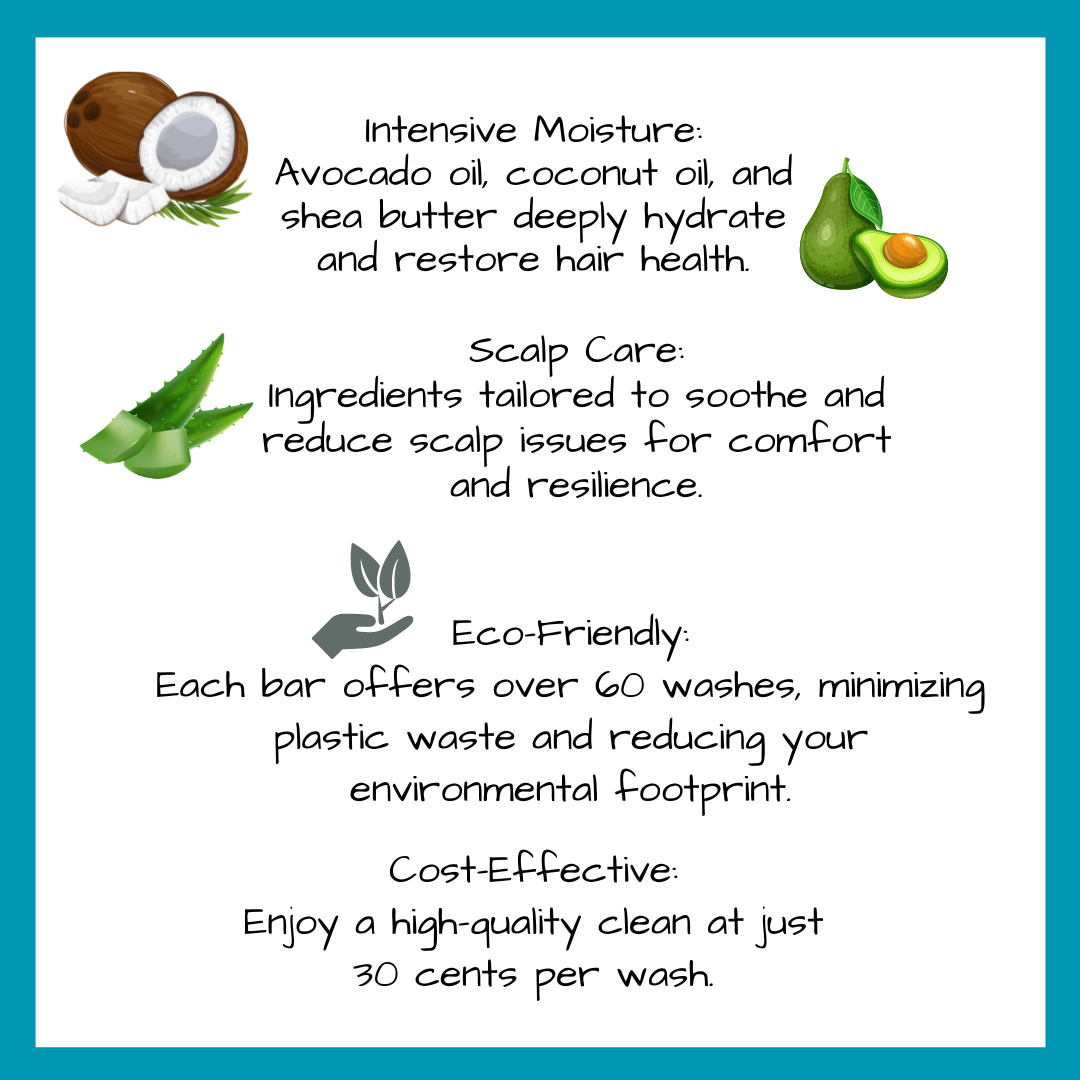 Intensive Moisture:
Avocado oil, coconut oil, and shea butter deeply hydrate and restore hair health.

Scalp Care:
Ingredients tailored to soothe and reduce scalp issues for comfort and resilience.

Eco-Friendly:
Each bar offers over 60 washes, minimizing plastic waste and reducing your environmental footprint.

Cost-Effective:
Enjoy a high-quality clean at just 30 cents per wash.